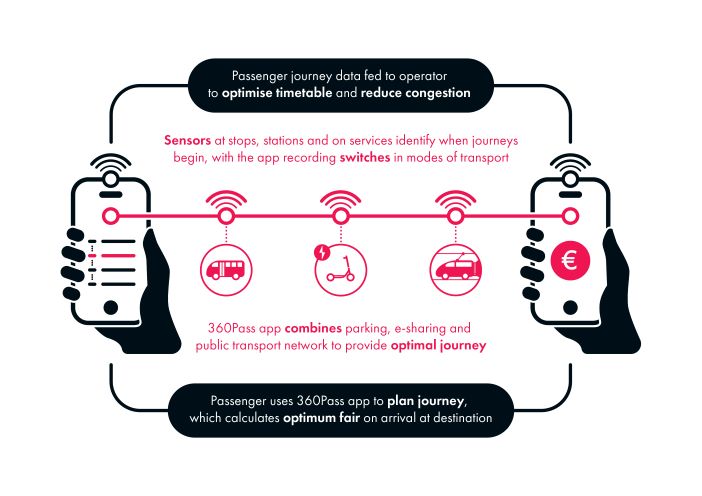 Passenger journey data fed to operator to optimise timetable and reduce congestion

Sensors at stops, stations and on services identify when journeys begin, with the app recording switches in modes of transport

€

360Pass app combines parking, e-sharing and public transport network to provide optimal journey

Passenger uses 360Pass app to plan journey, which calculates optimum fair on arrival at destination