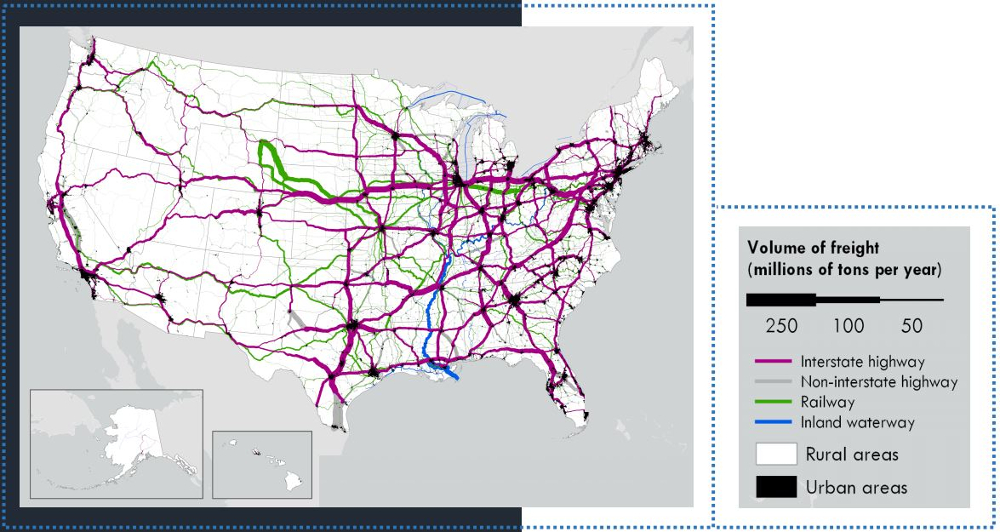 Volume of freight (millions of tons per year)

250 100 50

Interstate highway
Non-interstate highway
Railway
Inland waterway
Rural areas
Urban areas