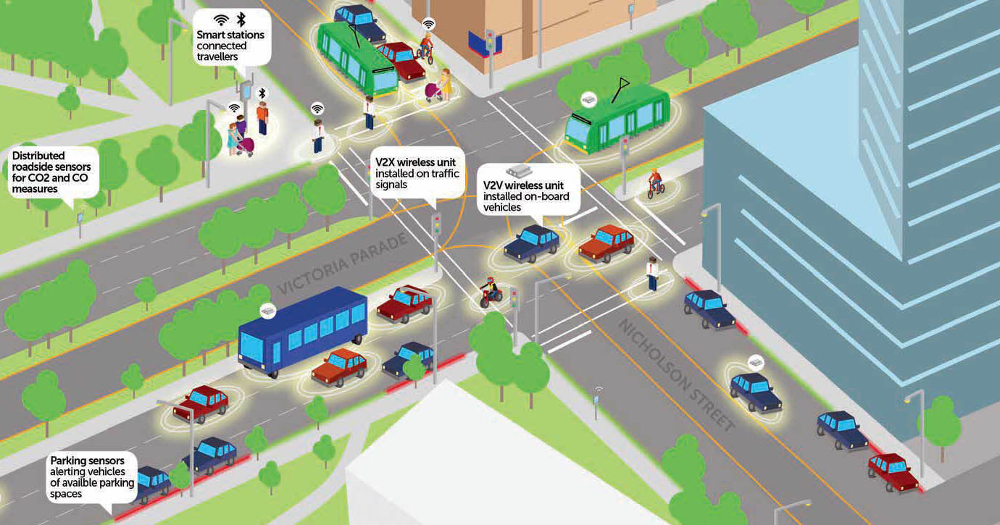 Smart stations connected travellers

Distributed roadside sensors for CO2 and CO measures

V2X wireless unit installed on traffic signals

V2V wireless unit installed on-board vehicles

VICTORIA PARADE

NICHOLSON STREET

Parking sensors alerting vehicles of availble parking spaces