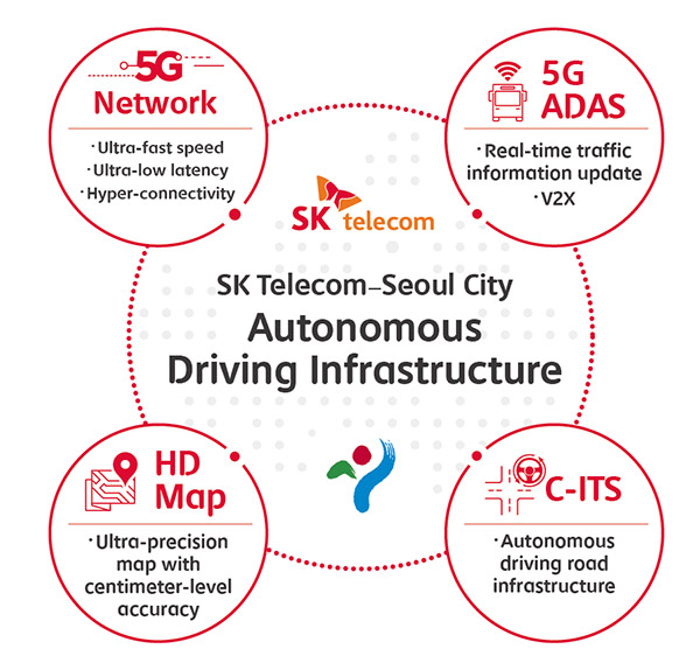 5G Network

· Ultra-fast speed
· Ultra-low latency
· Hyper-connectivity

5G ADAS

· Real-time traffic information update
· V2X

SK telecom

SK Telecom–Seoul City
Autonomous Driving Infrastructure

HD Map

· Ultra-precision map with centimeter-level accuracy

C-ITS

· Autonomous driving road infrastructure