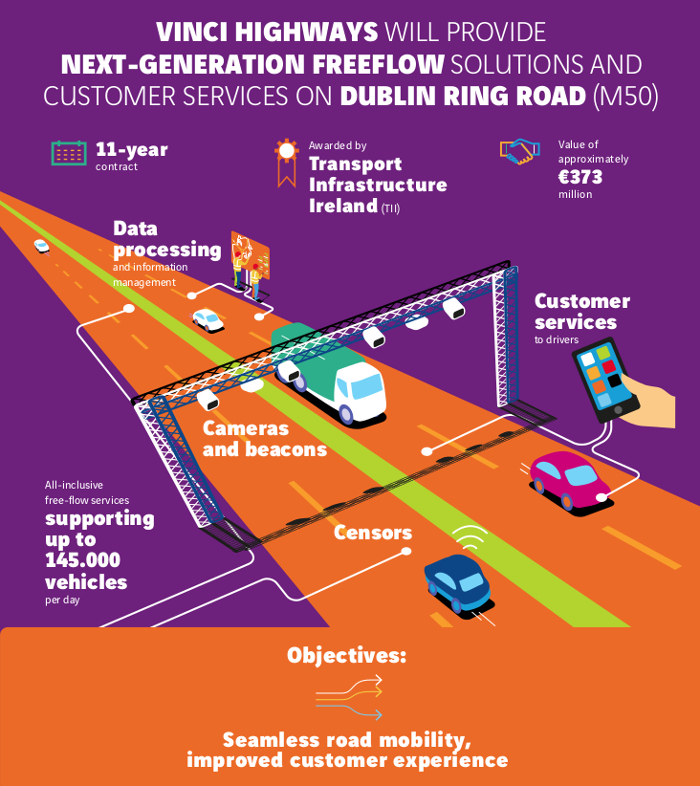 VINCI HIGHWAYS WILL PROVIDE NEXT-GENERATION FREEFLOW SOLUTIONS AND CUSTOMER SERVICES ON DUBLIN RING ROAD (M50)

11-year contract

Awarded by Transport Infrastructure Ireland (TII)

Value of approximately €373 million

Data processing and information management

Customer services to drivers

Cameras and beacons

All-inclusive free-flow services supporting up to 145.000 vehicles per day

Censors

Objectives:

Seamless road mobility, improved customer experience