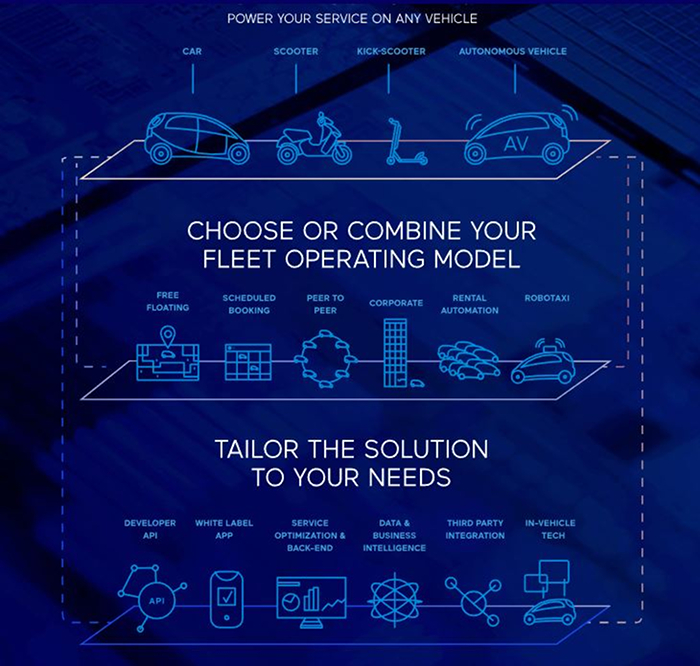 POWER YOUR SERVICE ON ANY VEHICLE

CAR

SCOOTER

KICK-SCOOTER

AUTONOMOUS VEHICLE

AV

CHOOSE OR COMBINE YOUR FLEET OPERATING MODEL

FREE FLOATING

SCHEDULED BOOKING

PEER TO PEER

CORPORATE

RENTAL AUTOMATION

ROBOTAXI

TAILOR THE SOLUTION TO YOUR NEEDS

DEVELOPER API

WHITE LABEL APP

SERVICE OPTIMIZATION & BACK-END

DATA & BUSINESS INTELLIGENCE

THIRD PARTY INTEGRATION

IN-VEHICLE TECH

API