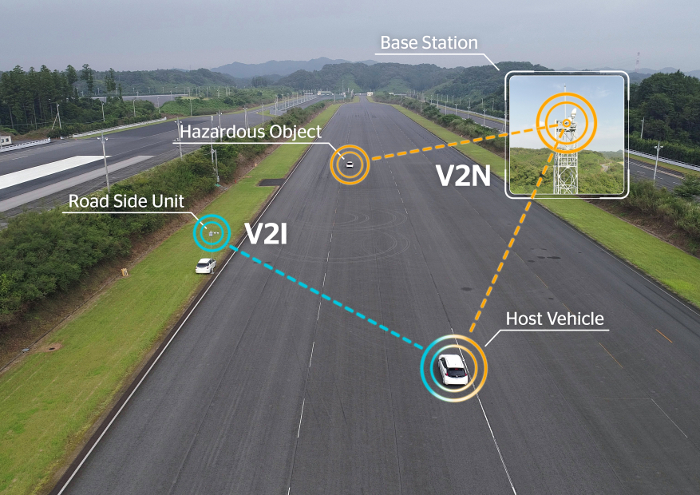 Base Station

Hazardous Object

V2N

Road Side Unit

V2I

Host Vehicle