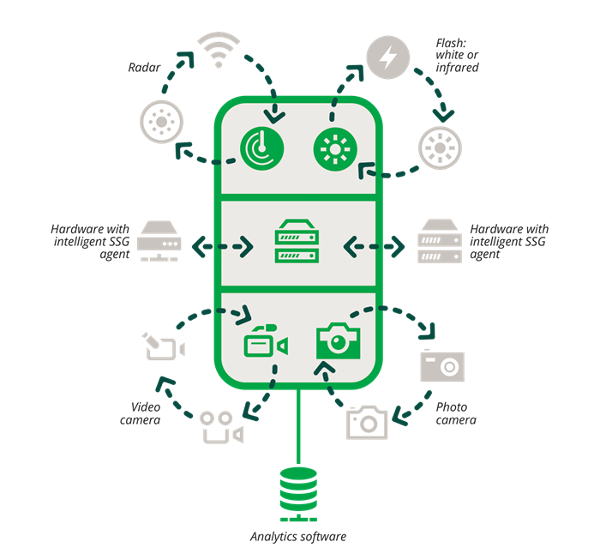 Radar

Flash: white or infrared

Hardware with intelligent SSG agent

Hardware with intelligent SSG agent

Video camera

Photo camera

Analytics software